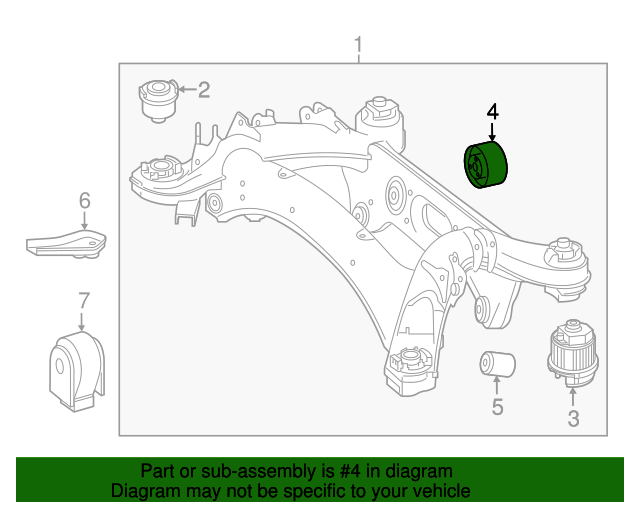 1
2
4
6
7
5
3

Part or sub-assembly is #4 in diagram
Diagram may not be specific to your vehicle