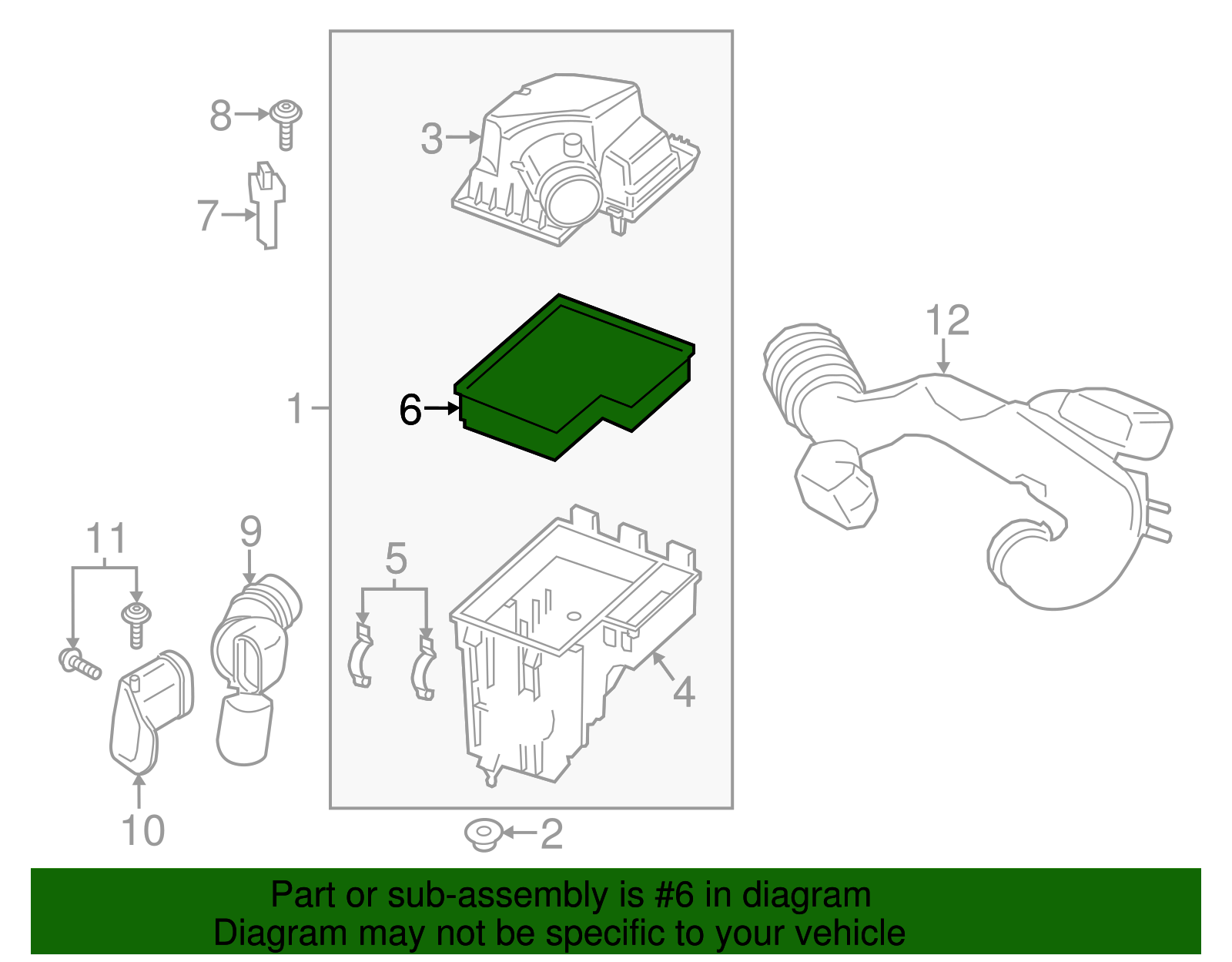 8
3
7
12
1
6
11
9
5
4
10
2

Part or sub-assembly is #6 in diagram
Diagram may not be specific to your vehicle