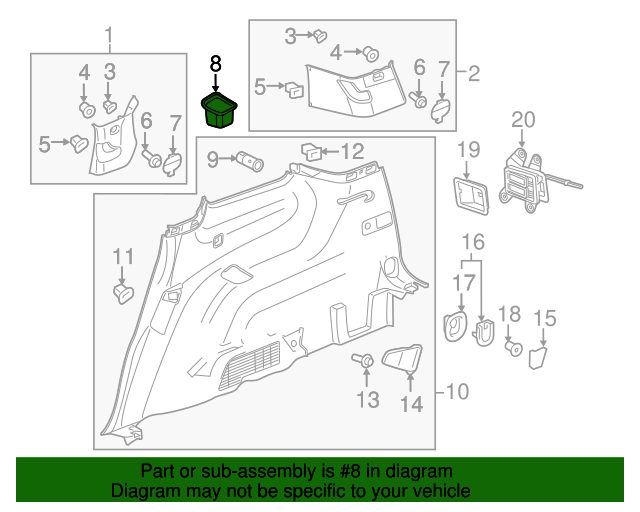 1
4
3
5
6
7
8
3
4
5
6
7
2
9
12
11
13
14
10
19
20
16
17
18
15

Part or sub-assembly is #8 in diagram
Diagram may not be specific to your vehicle