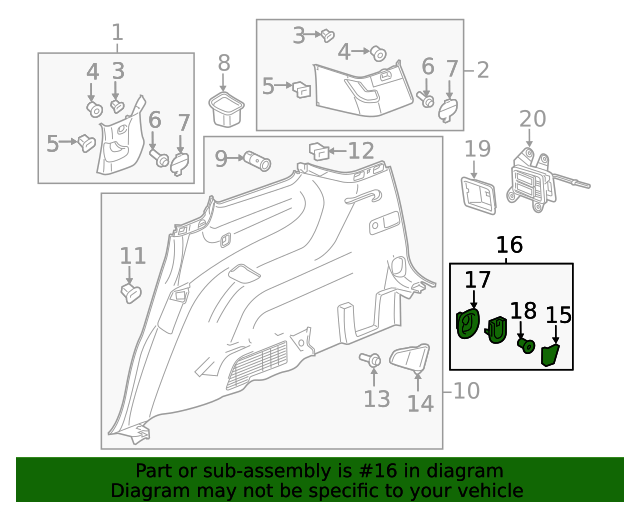 1
4
3
5
6
7
8
3
4
5
6
7
2
9
12
19
20
11
16
17
18
15
13
14
10

Part or sub-assembly is #16 in diagram
Diagram may not be specific to your vehicle