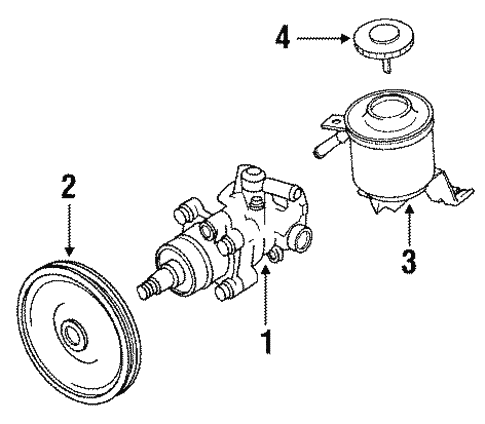 4
2
3
1