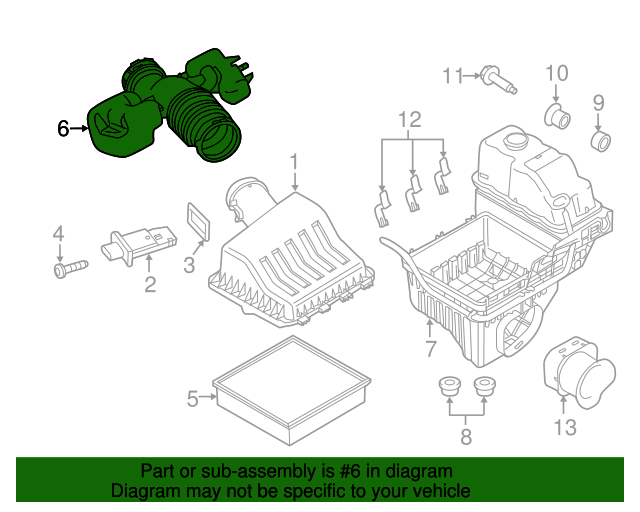 6
11
10
9
12
1
4
2
3
7
5
8
13

Part or sub-assembly is #6 in diagram
Diagram may not be specific to your vehicle