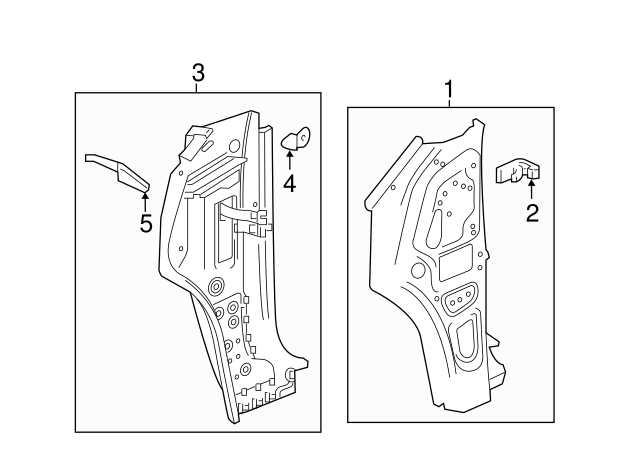 3
4
5
1
2