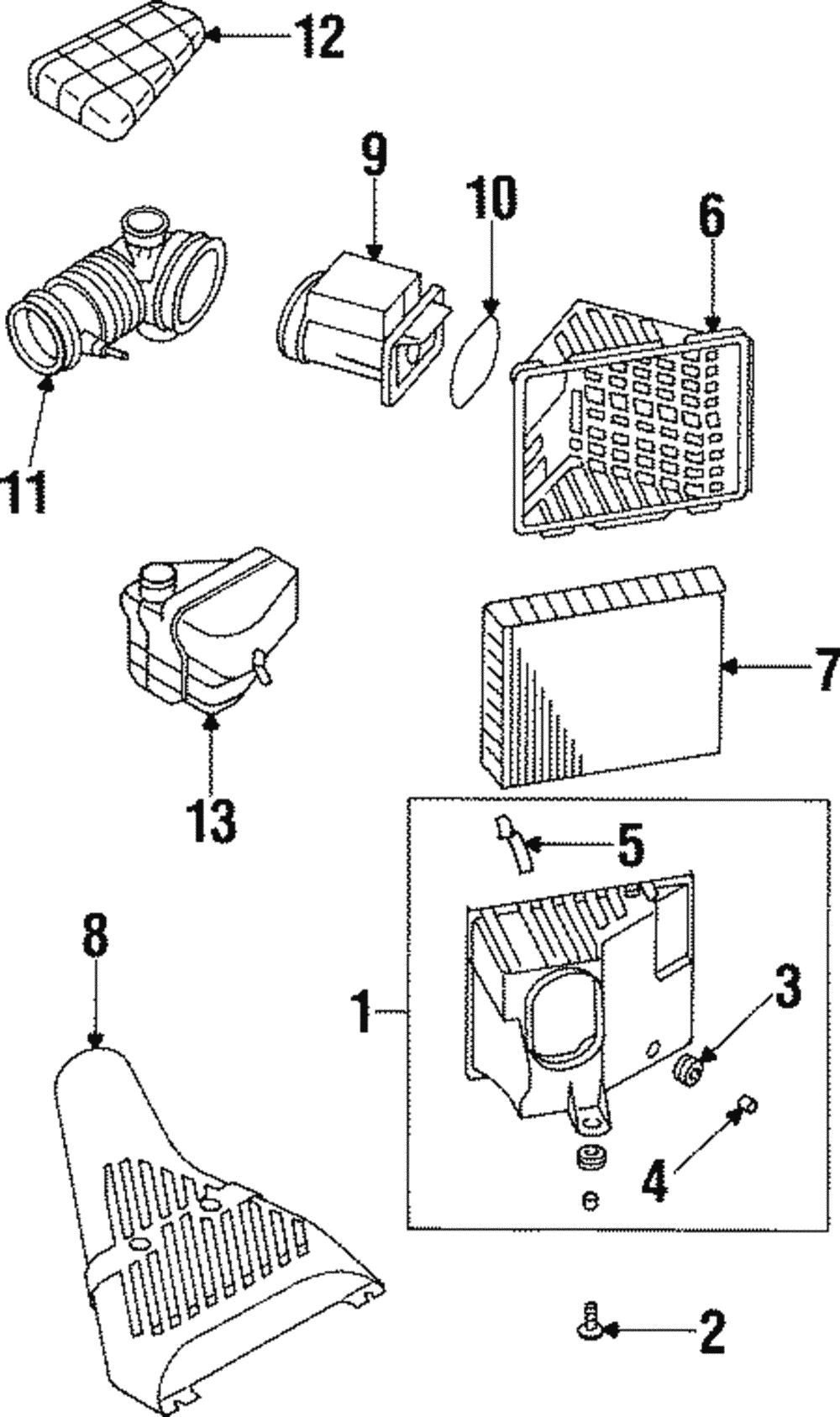 12
9
10
6
11
7
13
5
8
1
3
4
2