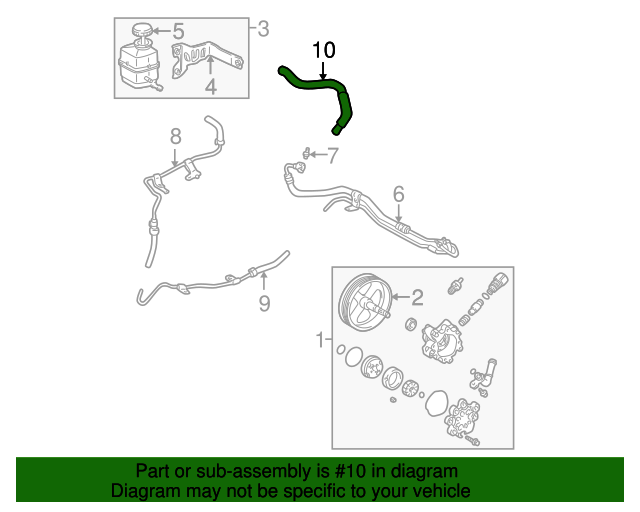 5
3
4
10
8
7
6
9
2
1

Part or sub-assembly is #10 in diagram
Diagram may not be specific to your vehicle