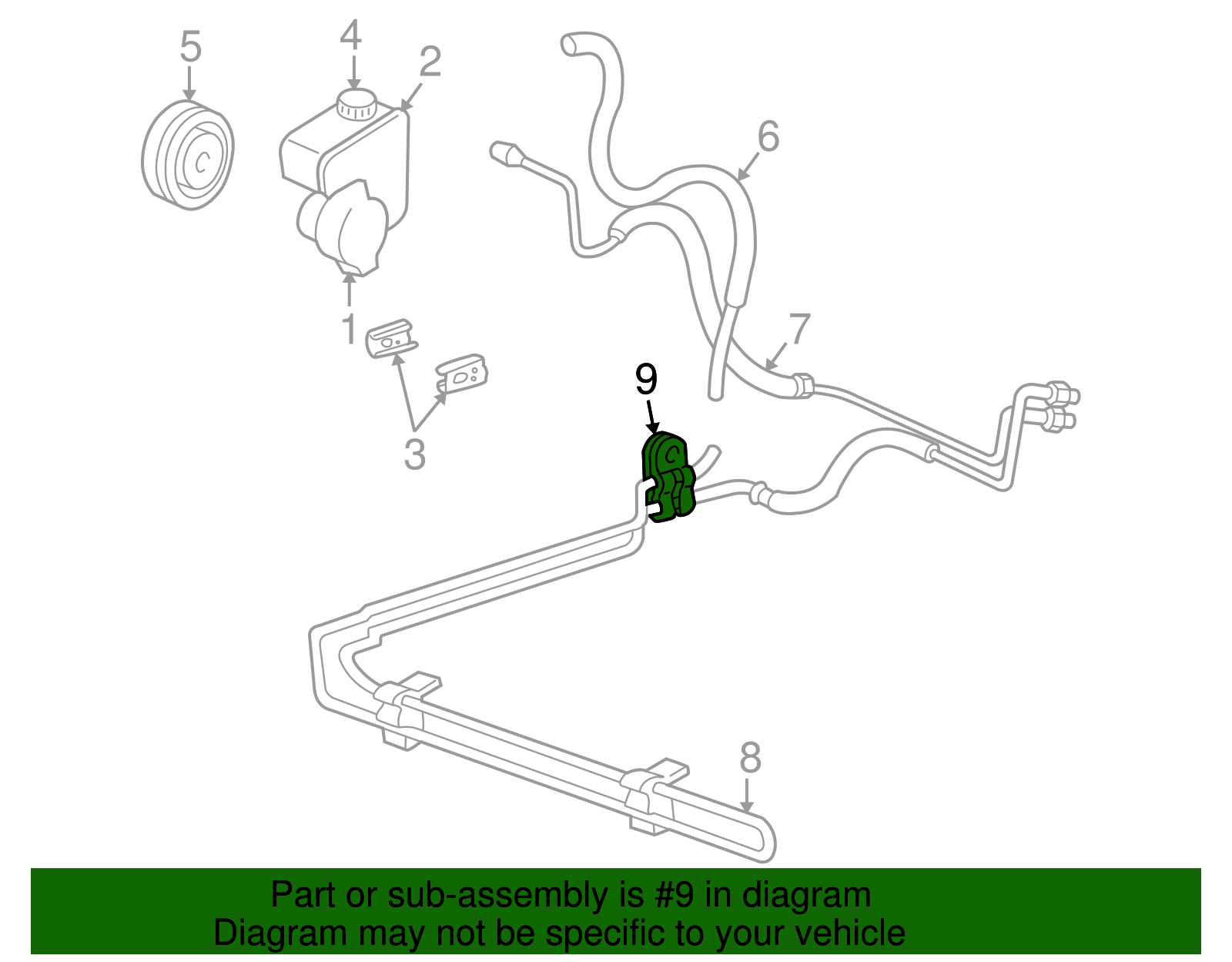 5
4
2
6
1
7
3
9
8

Part or sub-assembly is #9 in diagram
Diagram may not be specific to your vehicle