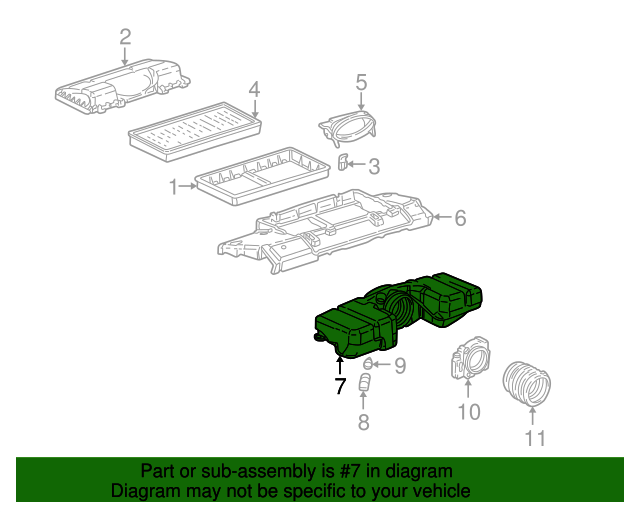 2
4
5
3
1
6
9
7
8
10
11

Part or sub-assembly is #7 in diagram
Diagram may not be specific to your vehicle