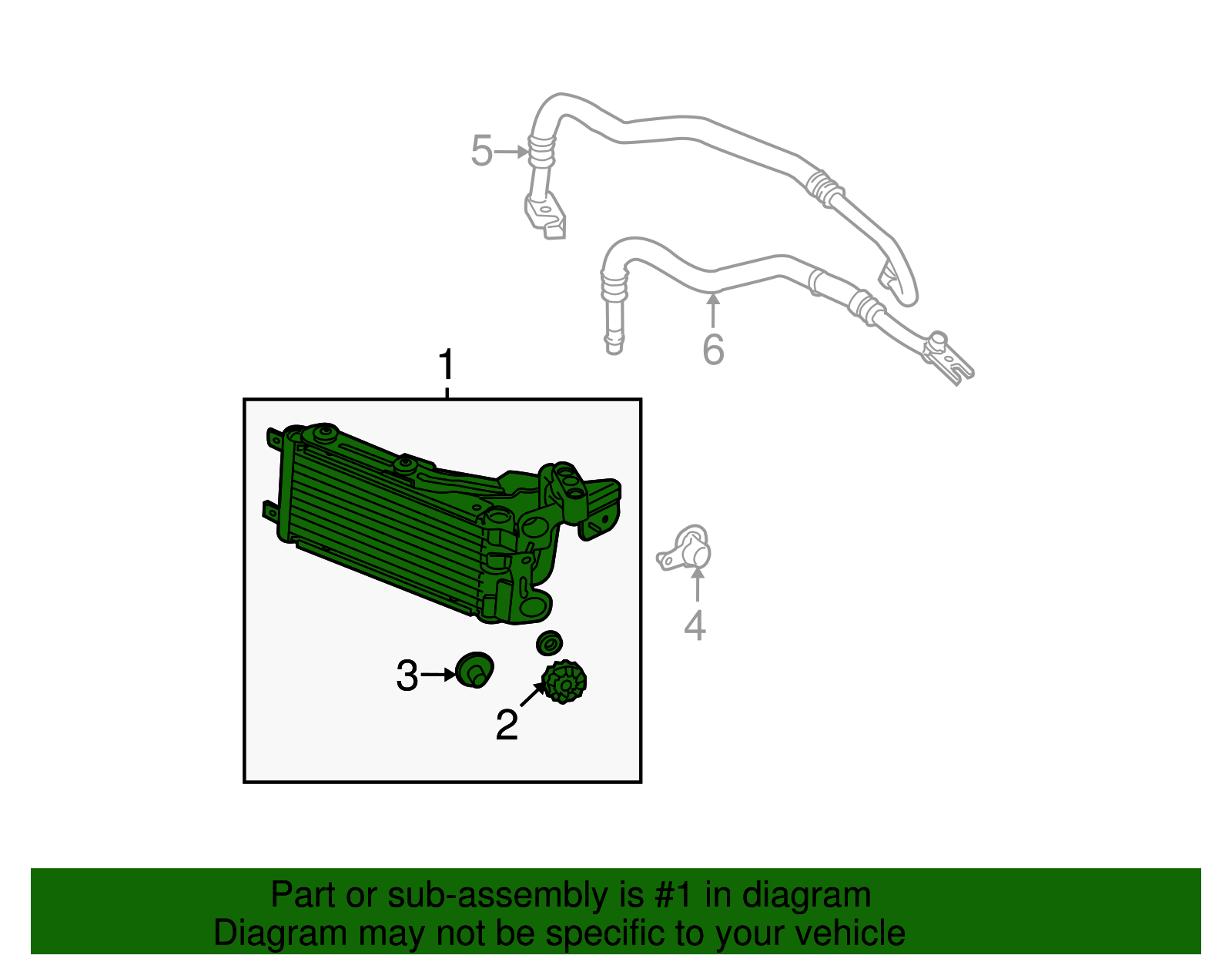 5

6

1

4

3

2

Part or sub-assembly is #1 in diagram
Diagram may not be specific to your vehicle