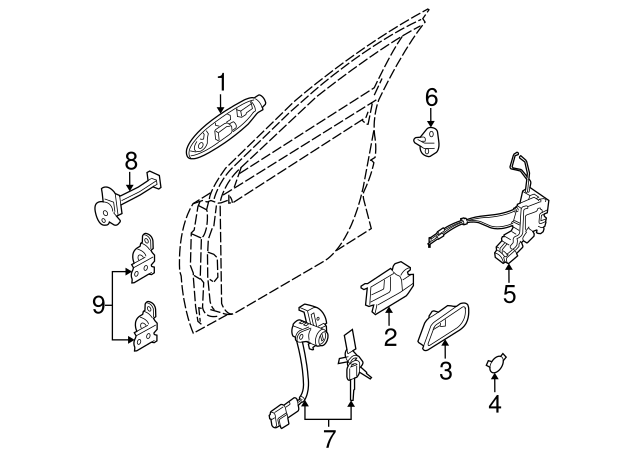 1
6
8
5
9
2
3
4
7