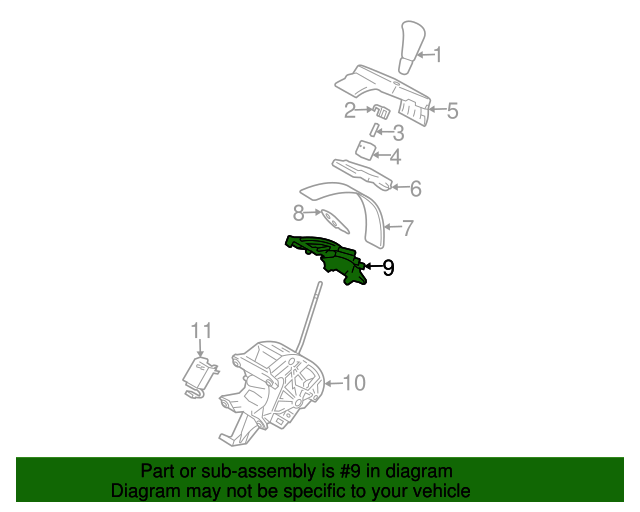 1
2
5
3
4
6
8
7
9
11
10

Part or sub-assembly is #9 in diagram
Diagram may not be specific to your vehicle