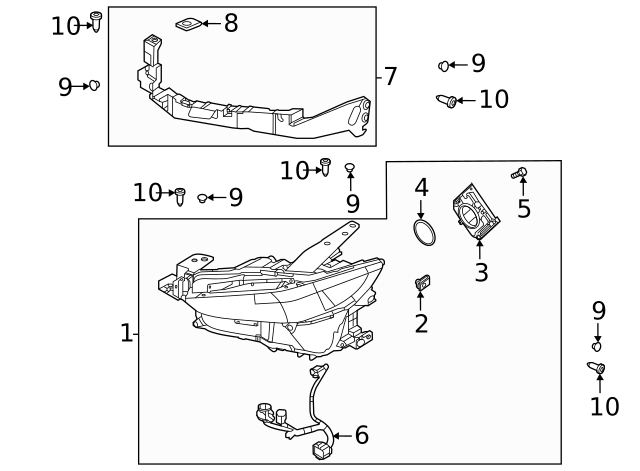 10
8
9
7
9
10
10
9
10
9
4
5
3
2
1
9
10
6