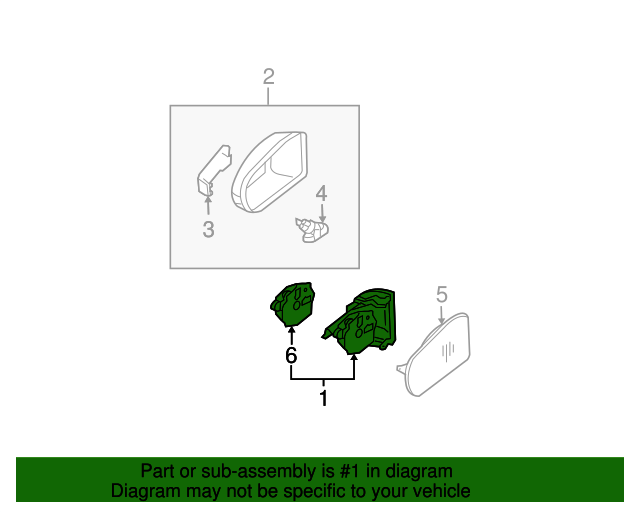 2

3

4

5

6

1

Part or sub-assembly is #1 in diagram
Diagram may not be specific to your vehicle