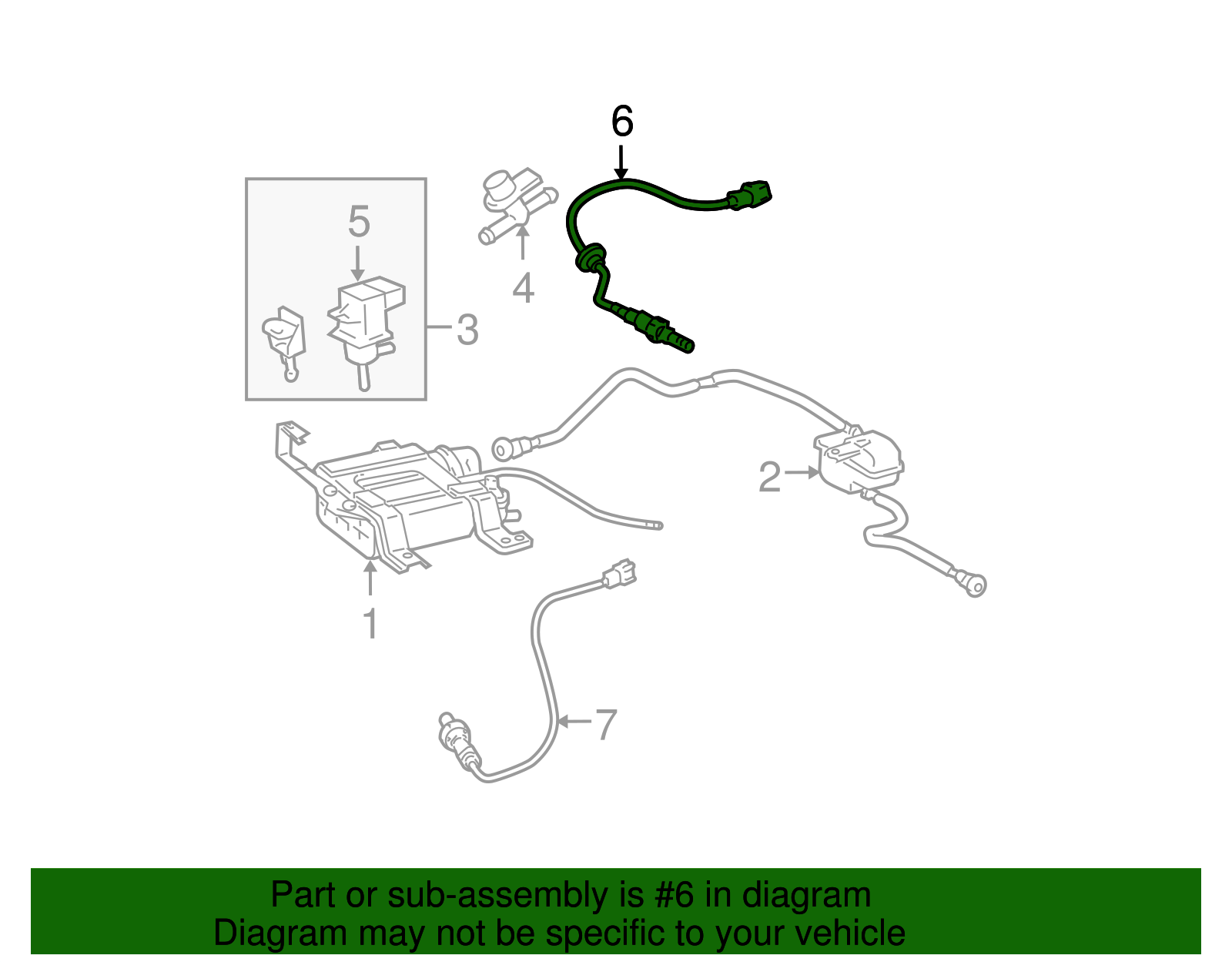 6
5
4
3
2
1
7

Part or sub-assembly is #6 in diagram
Diagram may not be specific to your vehicle