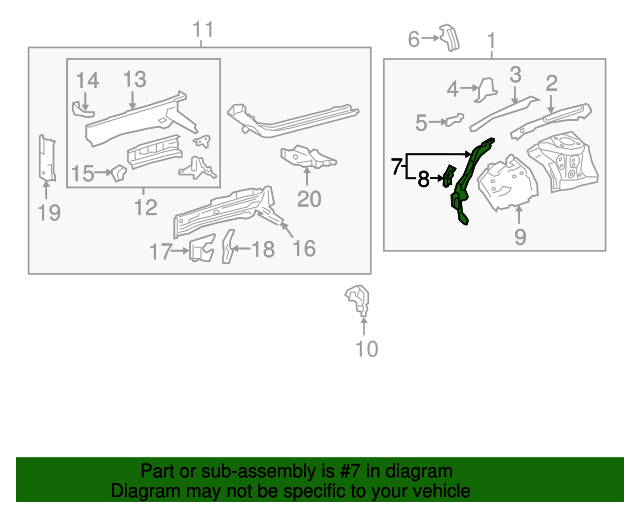 11
14
13
15
12
19
20
16
17
18
6
1
4
3
2
5
7
8
9
10

Part or sub-assembly is #7 in diagram
Diagram may not be specific to your vehicle