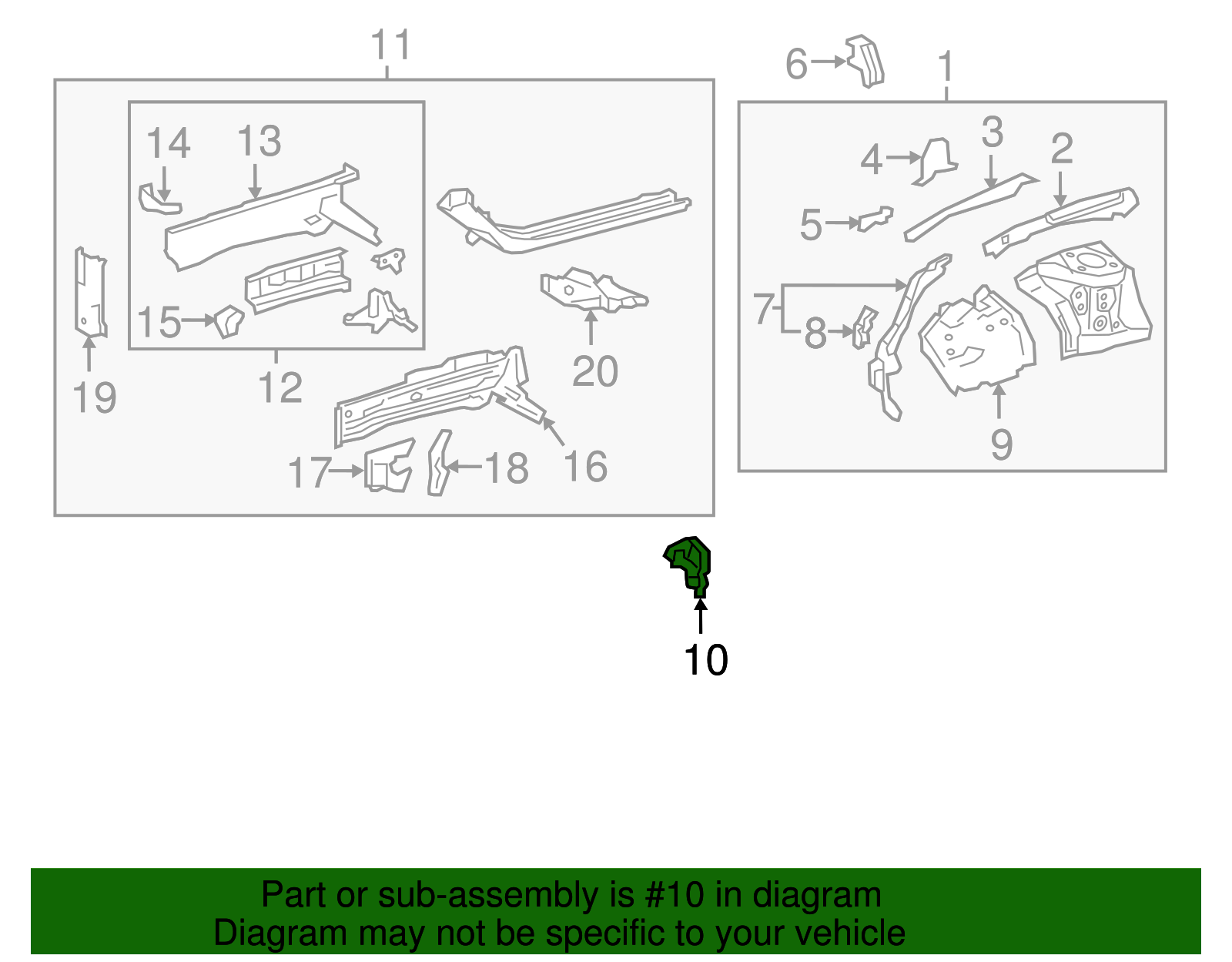 11
14
13
15
19
12
20
17
18
16
6
1
4
3
2
5
7
8
9
10

Part or sub-assembly is #10 in diagram
Diagram may not be specific to your vehicle