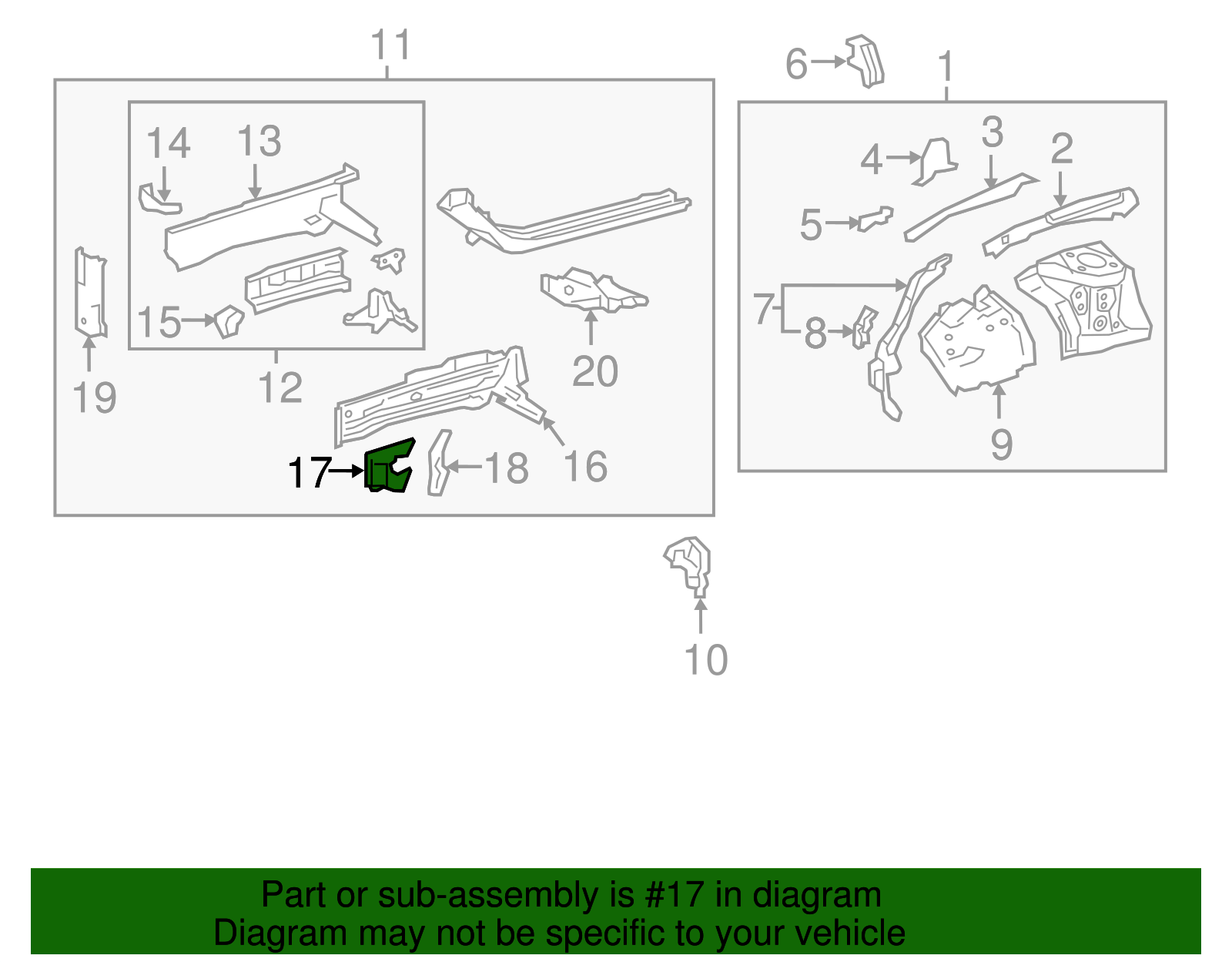 11
14
13
15
12
19
20
16
17
18
6
1
4
3
2
5
7
8
9
10

Part or sub-assembly is #17 in diagram
Diagram may not be specific to your vehicle