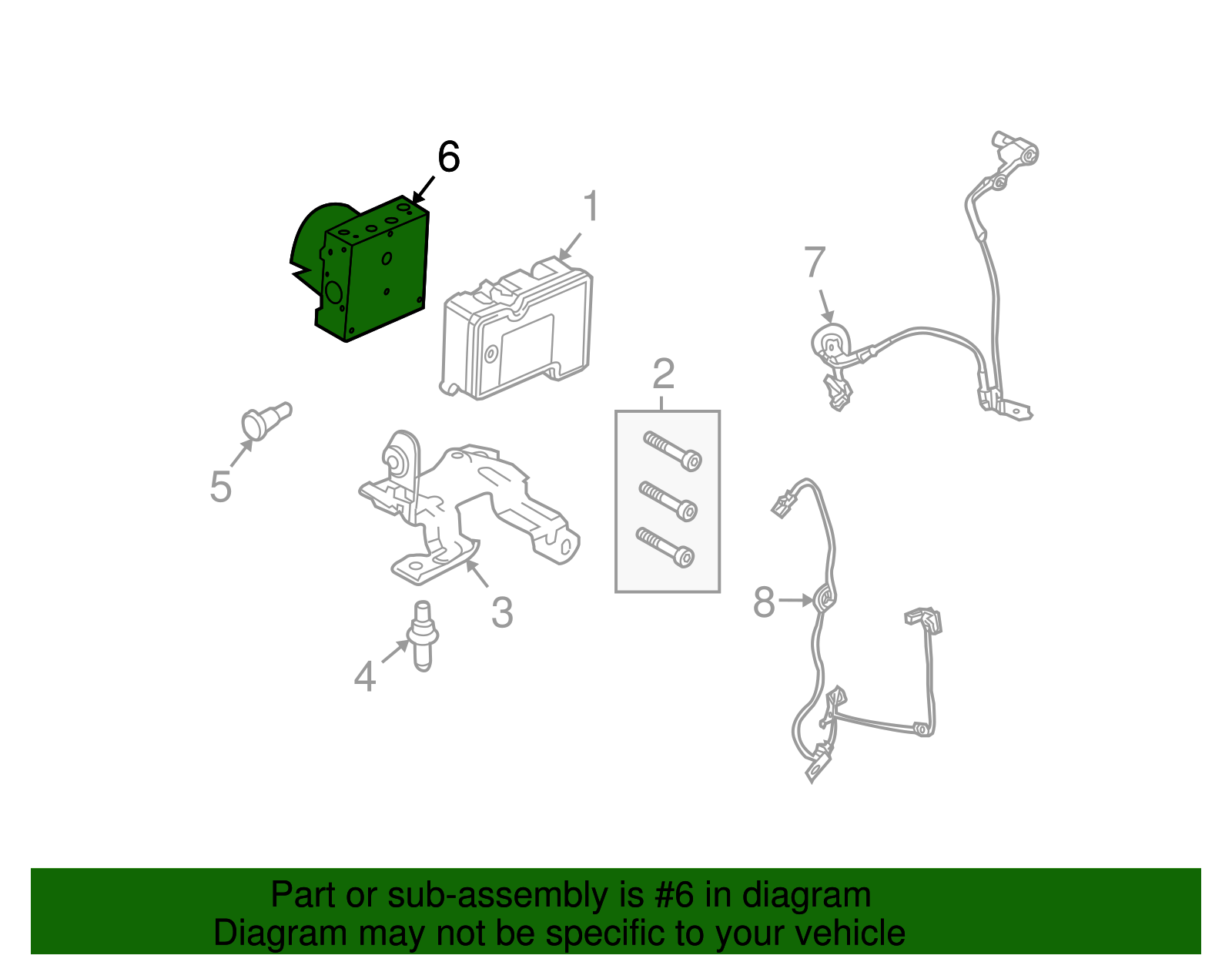 6
1
7
2
5
3
8
4

Part or sub-assembly is #6 in diagram
Diagram may not be specific to your vehicle