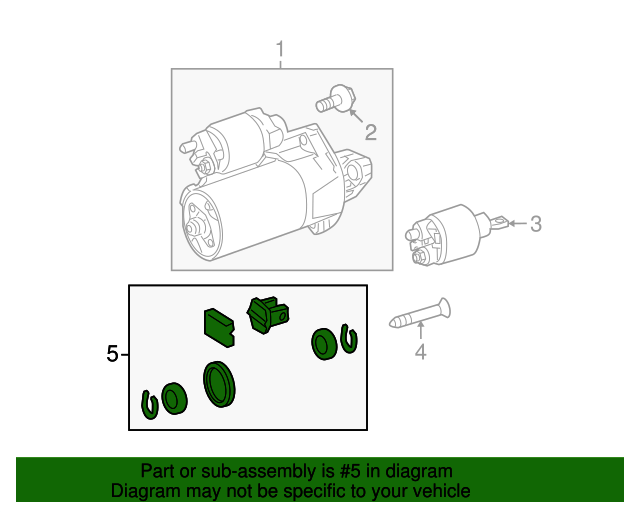 1
2
3
4
5
Part or sub-assembly is #5 in diagram
Diagram may not be specific to your vehicle