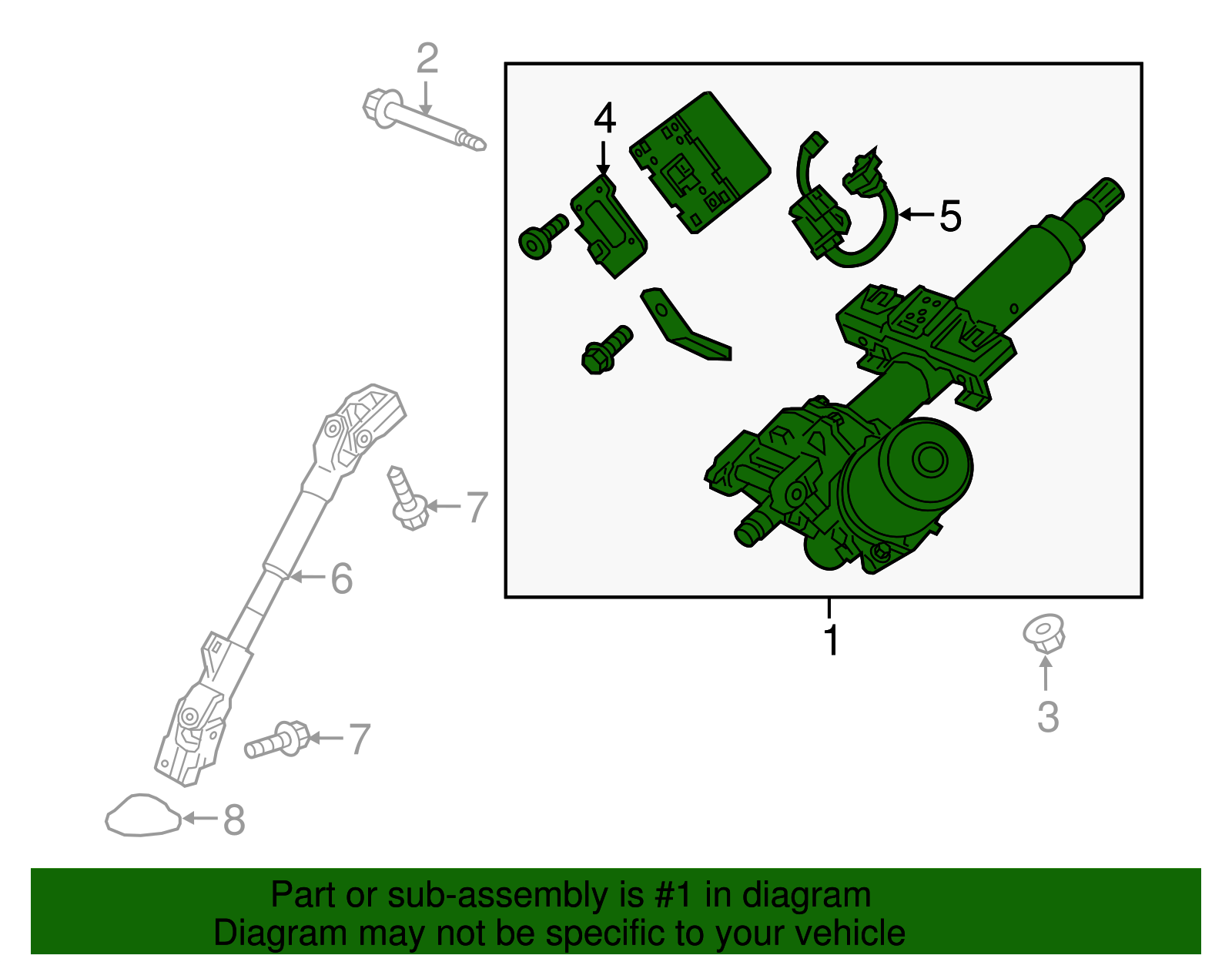 2

4

5

7

6

1

3

7

8

Part or sub-assembly is #1 in diagram
Diagram may not be specific to your vehicle