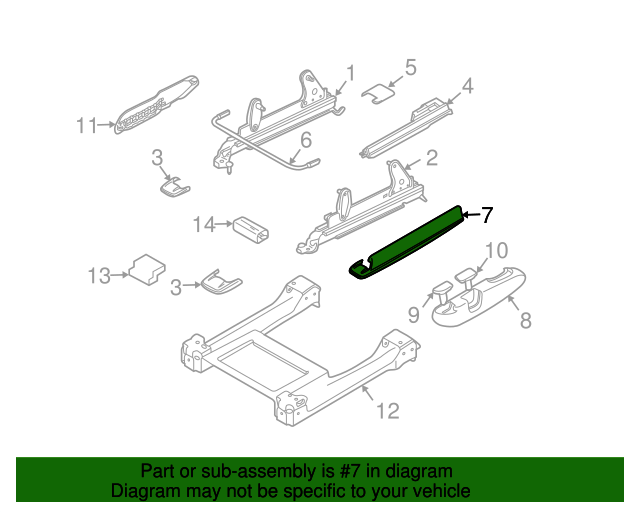 1
5
4
11
6
3
2
7
14
10
13
3
9
8
12

Part or sub-assembly is #7 in diagram
Diagram may not be specific to your vehicle