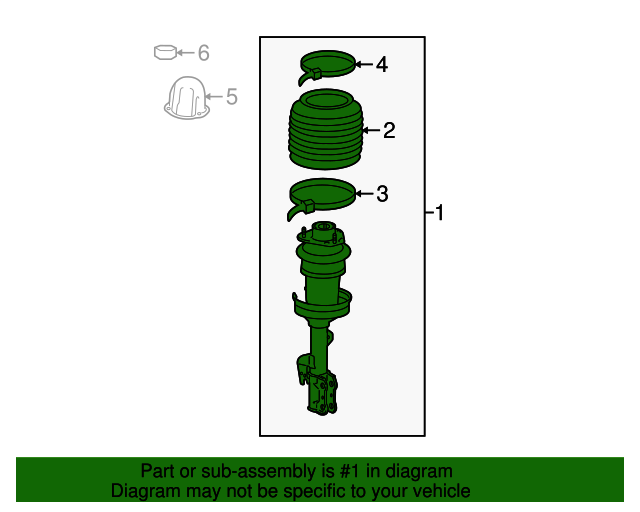 6
5
4
2
3
1

Part or sub-assembly is #1 in diagram
Diagram may not be specific to your vehicle