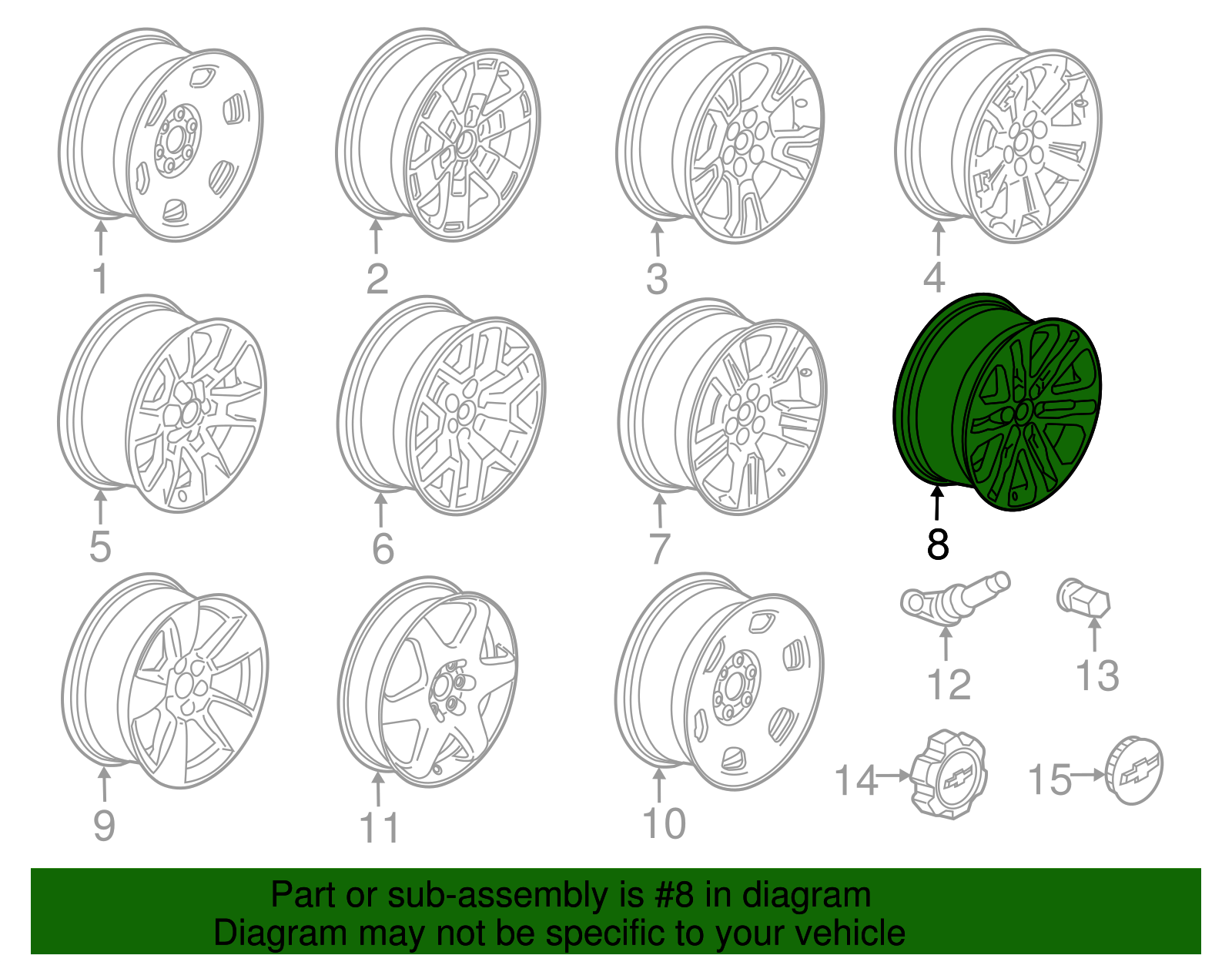 1
2
3
4
5
6
7
8
9
11
10
12
13
14
15

Part or sub-assembly is #8 in diagram
Diagram may not be specific to your vehicle