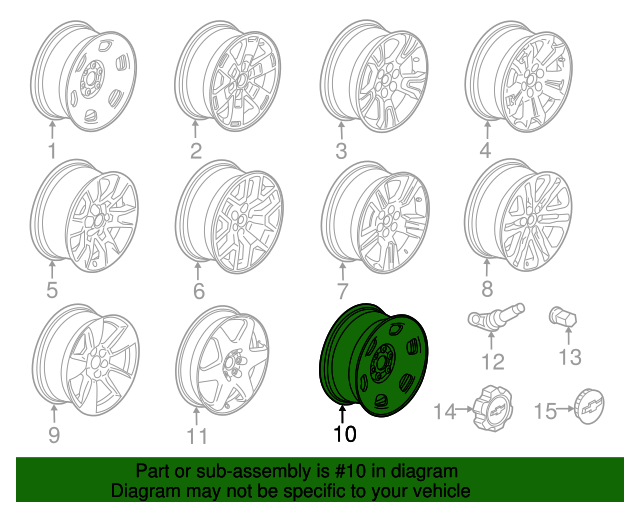 1
2
3
4
5
6
7
8
9
11
10
12
13
14
15

Part or sub-assembly is #10 in diagram
Diagram may not be specific to your vehicle