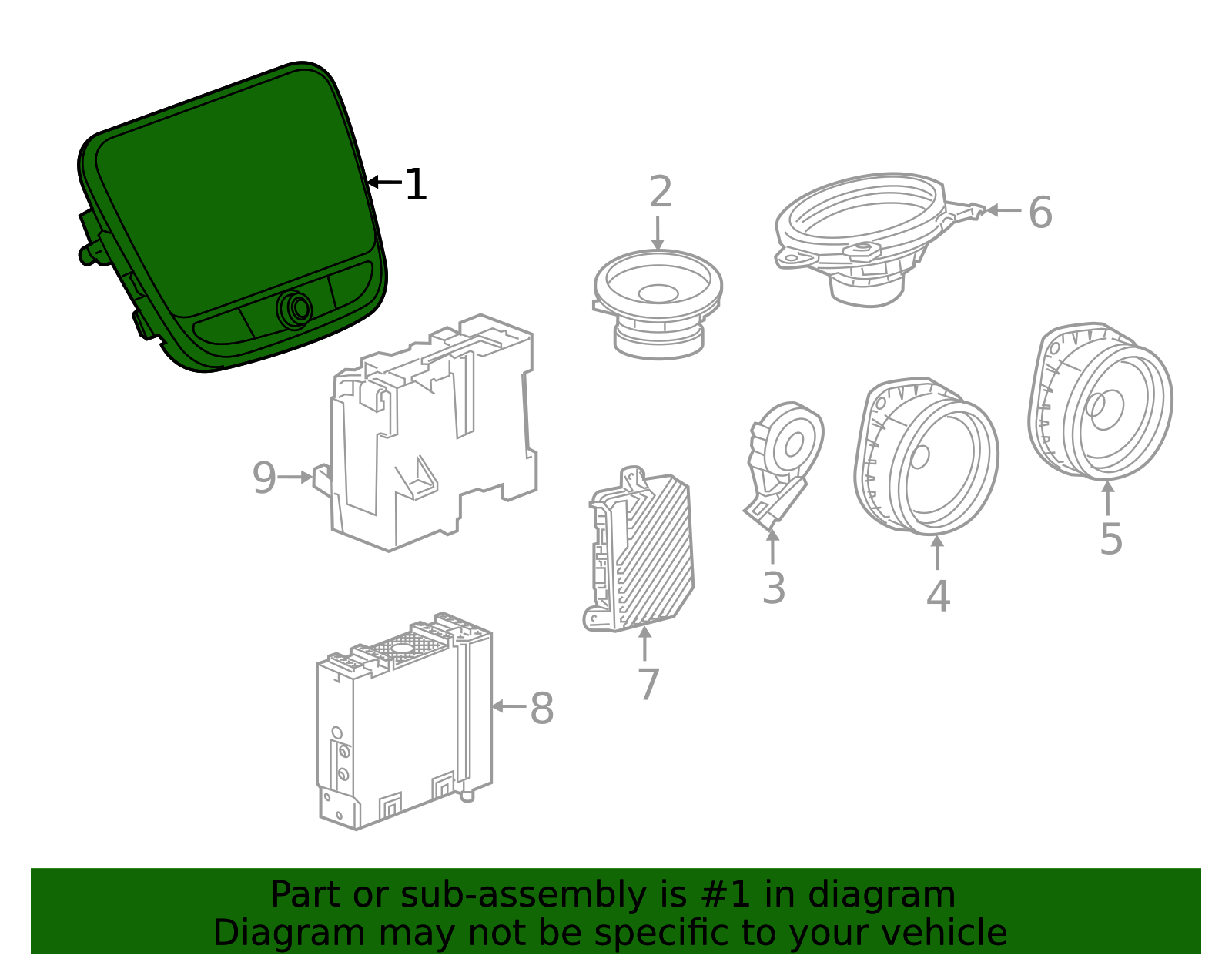 1
2
6
9
3
4
5
7
8

Part or sub-assembly is #1 in diagram
Diagram may not be specific to your vehicle