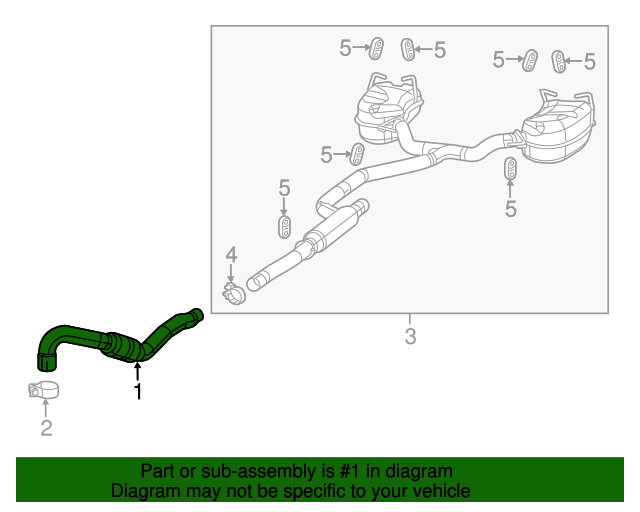 5 5 5 5
5
5
5
4
3
1
2

Part or sub-assembly is #1 in diagram
Diagram may not be specific to your vehicle