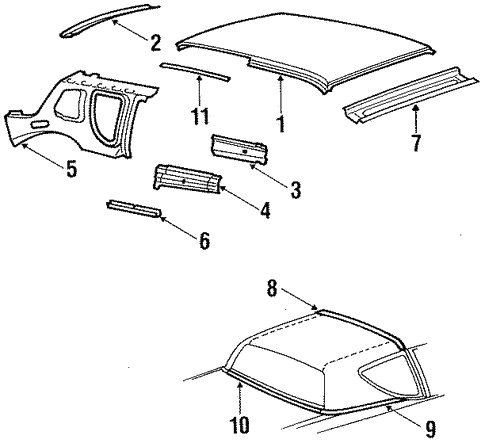 2
11
1
7
5
3
4
6
8
10
9