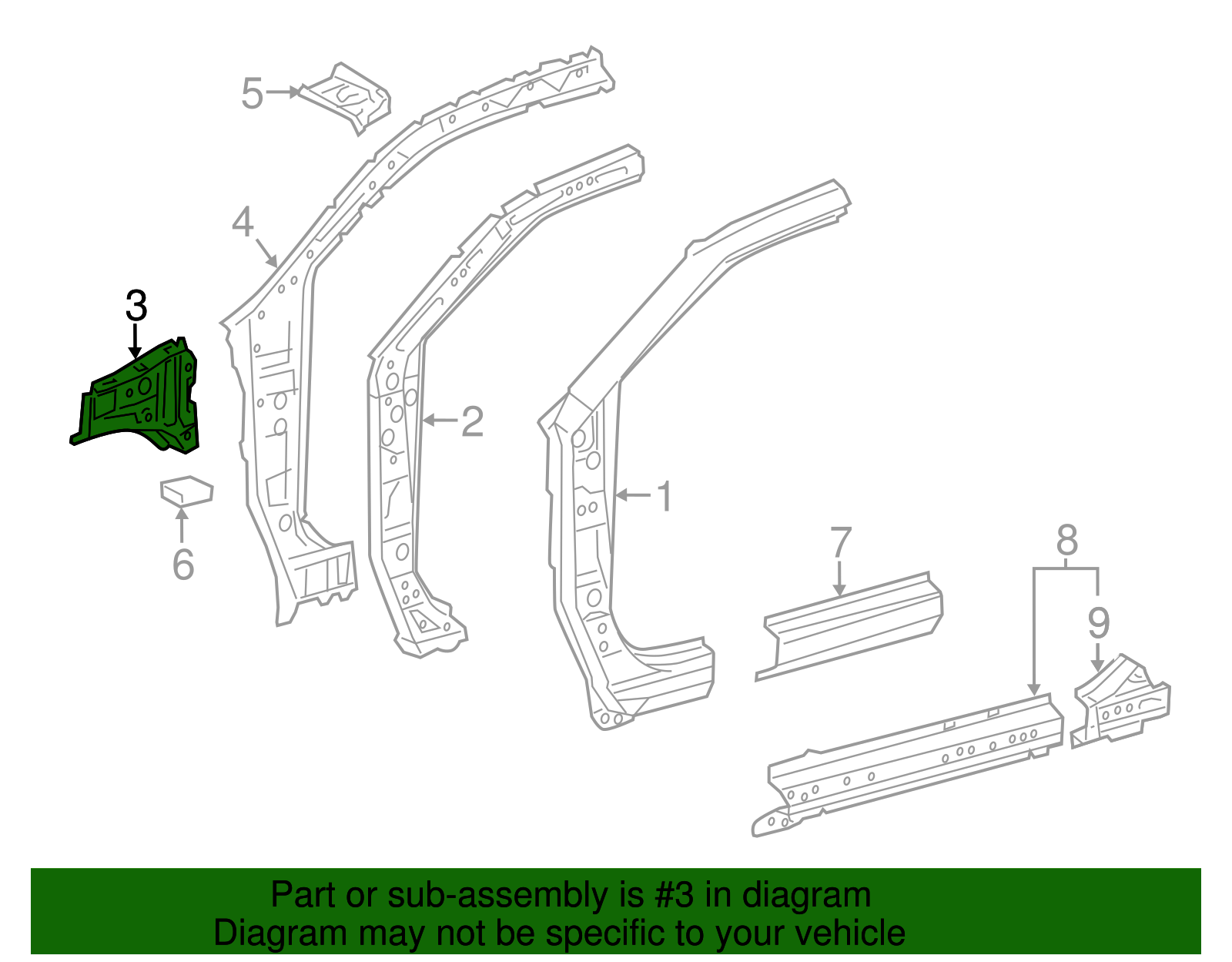 5
4
3
2
1
6
7
8
9

Part or sub-assembly is #3 in diagram
Diagram may not be specific to your vehicle