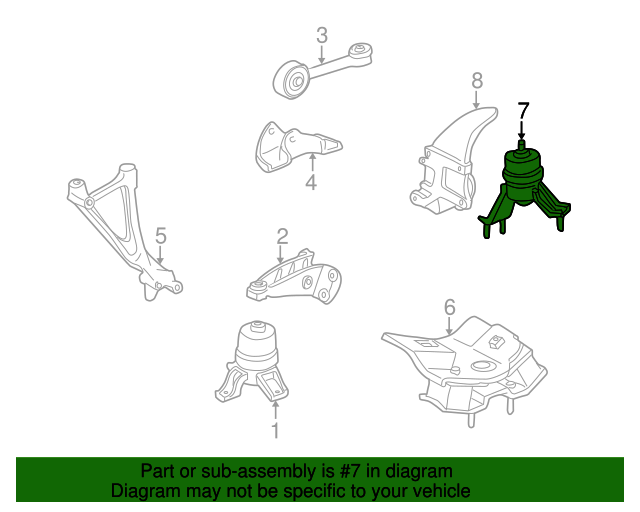 3

8

7

4

5

2

6

1

Part or sub-assembly is #7 in diagram
Diagram may not be specific to your vehicle