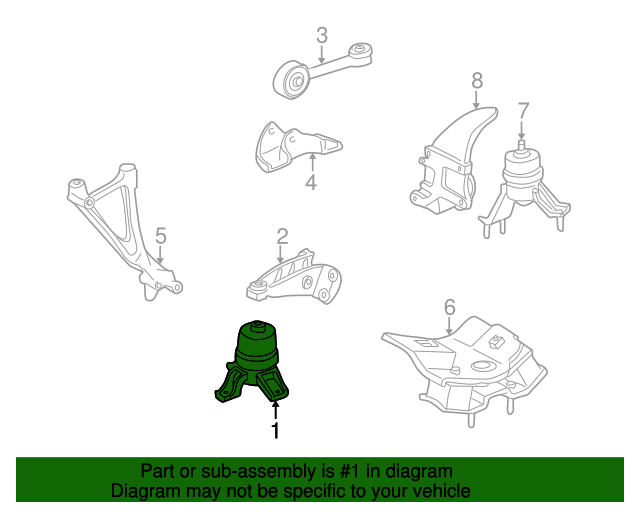 3
8
7
4
5
2
6
1

Part or sub-assembly is #1 in diagram
Diagram may not be specific to your vehicle