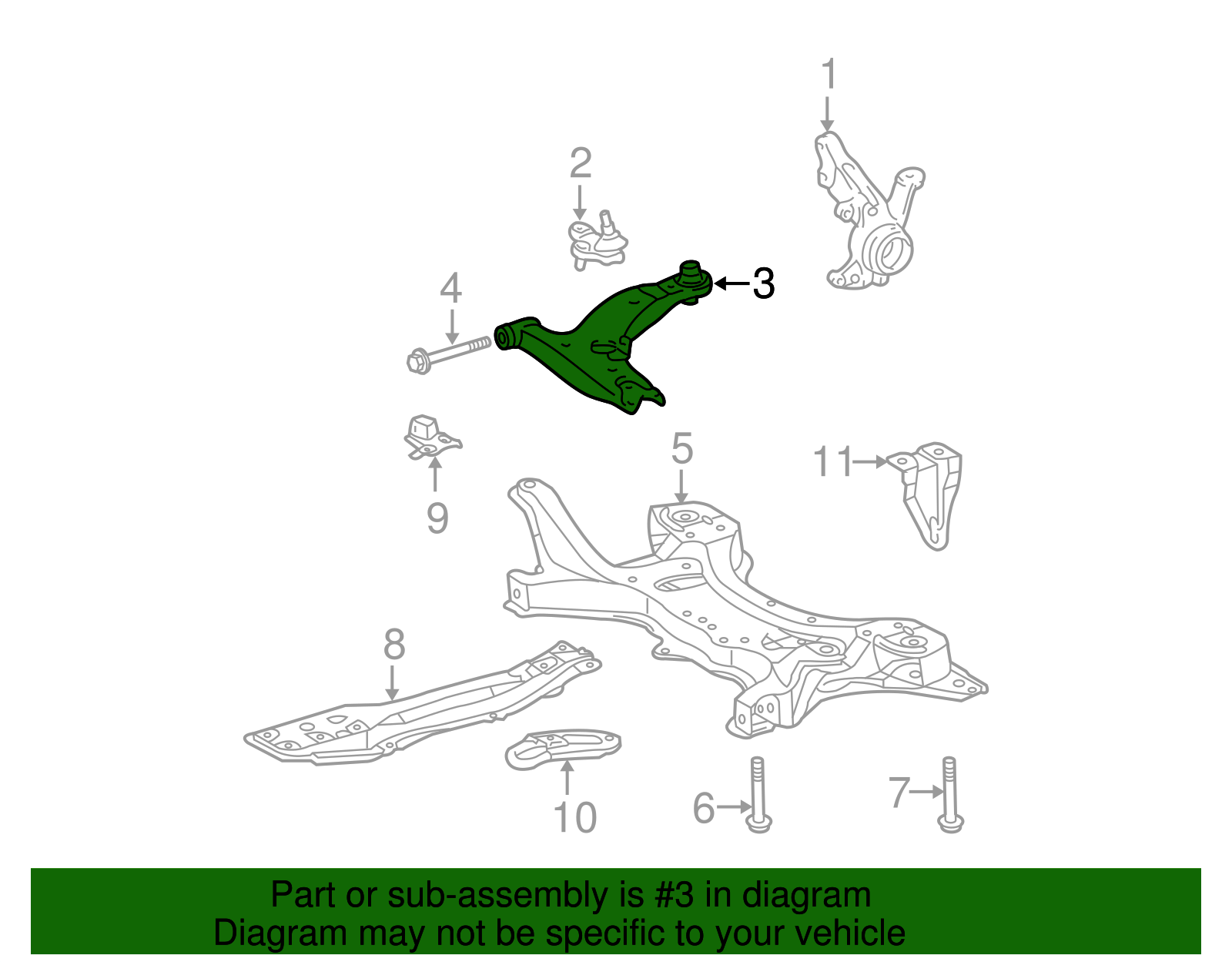 1
2
3
4
5
11
9
8
10
6
7

Part or sub-assembly is #3 in diagram
Diagram may not be specific to your vehicle