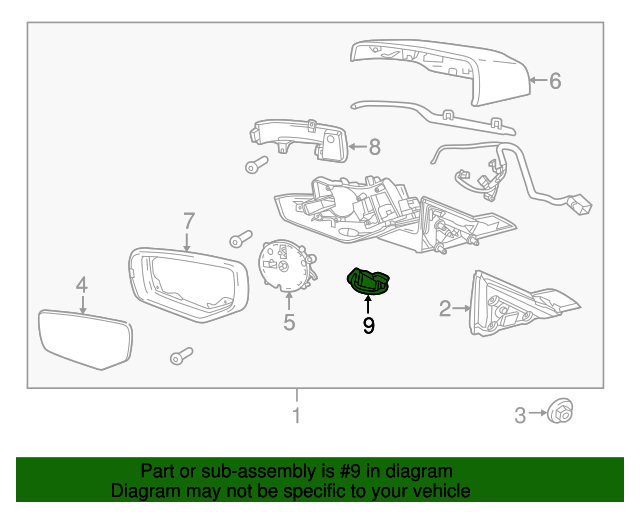 6
8
7
4
5
9
2
1
3

Part or sub-assembly is #9 in diagram
Diagram may not be specific to your vehicle