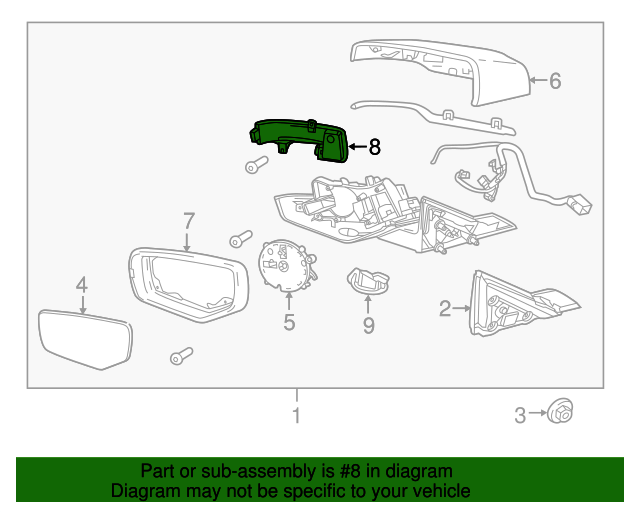 6

8

7

4

5

9

2

1

3

Part or sub-assembly is #8 in diagram
Diagram may not be specific to your vehicle