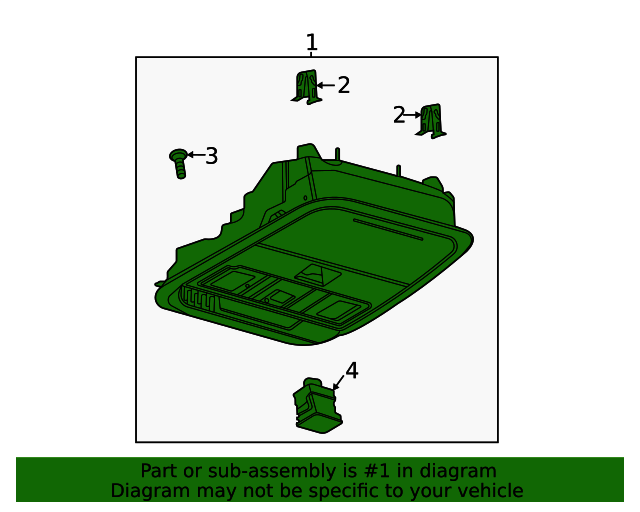 1

2

2

3

4

Part or sub-assembly is #1 in diagram
Diagram may not be specific to your vehicle