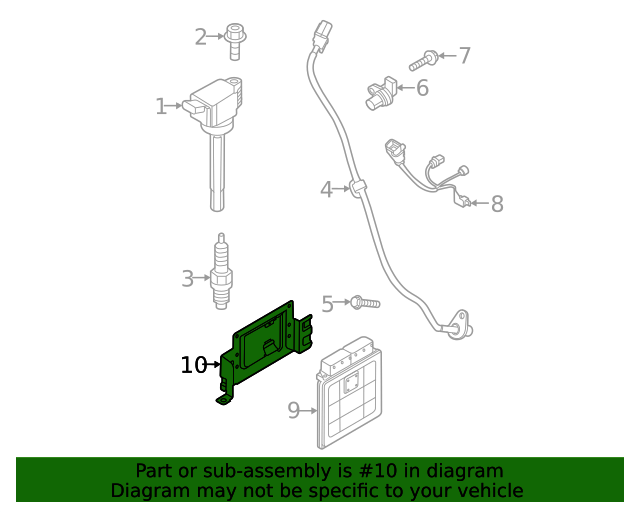 2
7
1
6
4
8
3
5
10
9

Part or sub-assembly is #10 in diagram
Diagram may not be specific to your vehicle