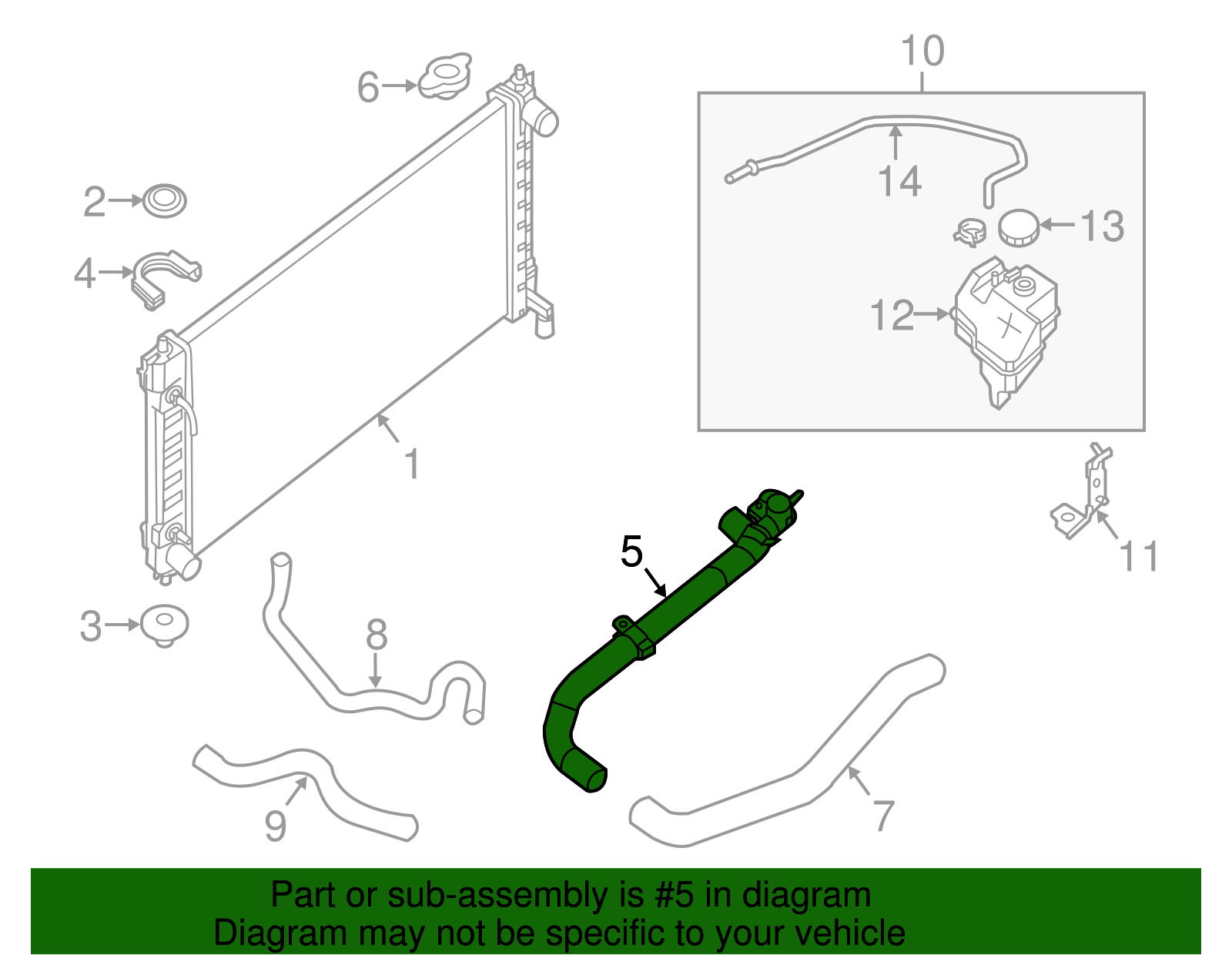 10
6
14
2
13
4
12
1
11
5
3
8
9
7

Part or sub-assembly is #5 in diagram
Diagram may not be specific to your vehicle