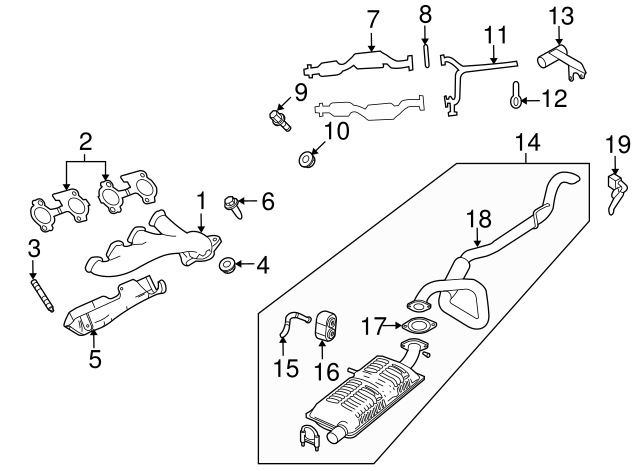 7
8
11
13
9
12
10
14
19
2
1
6
18
3
4
17
5
15
16