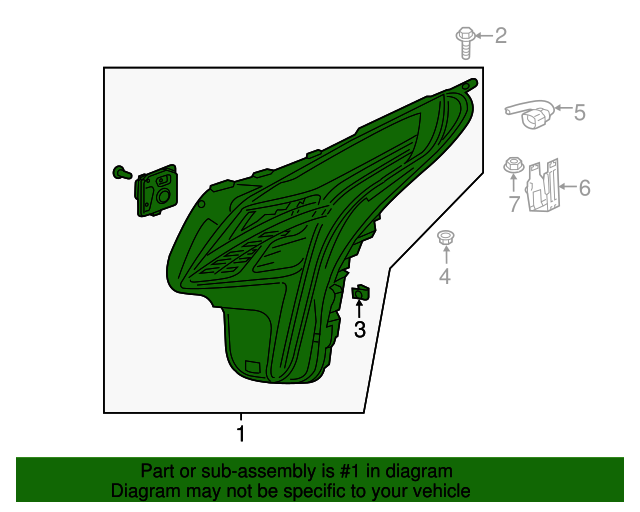 2
5
6
7
4
3
1

Part or sub-assembly is #1 in diagram
Diagram may not be specific to your vehicle