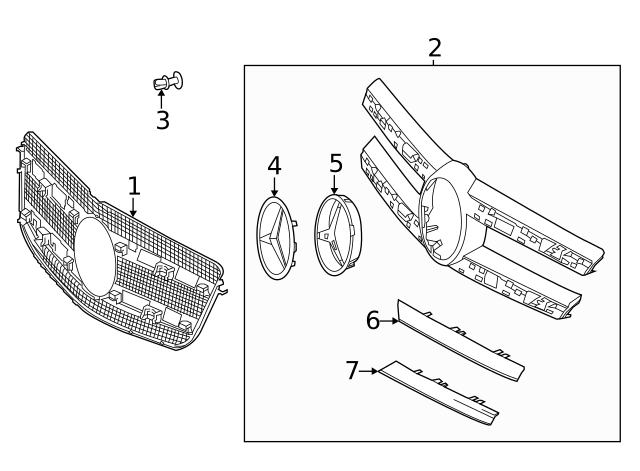 2
3
1
4
5
6
7