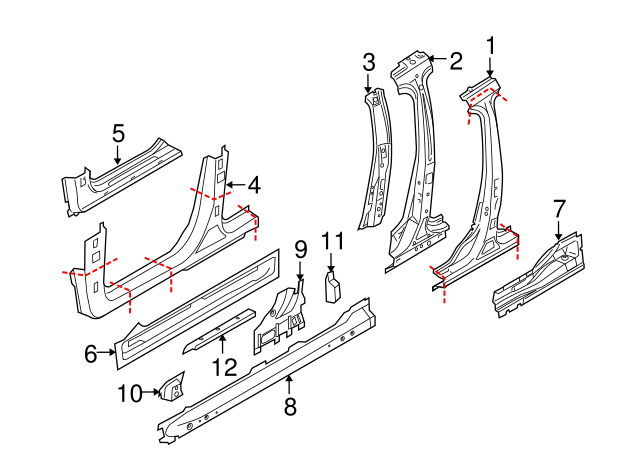 3
2
1
5
4
7
9
11
6
12
10
8