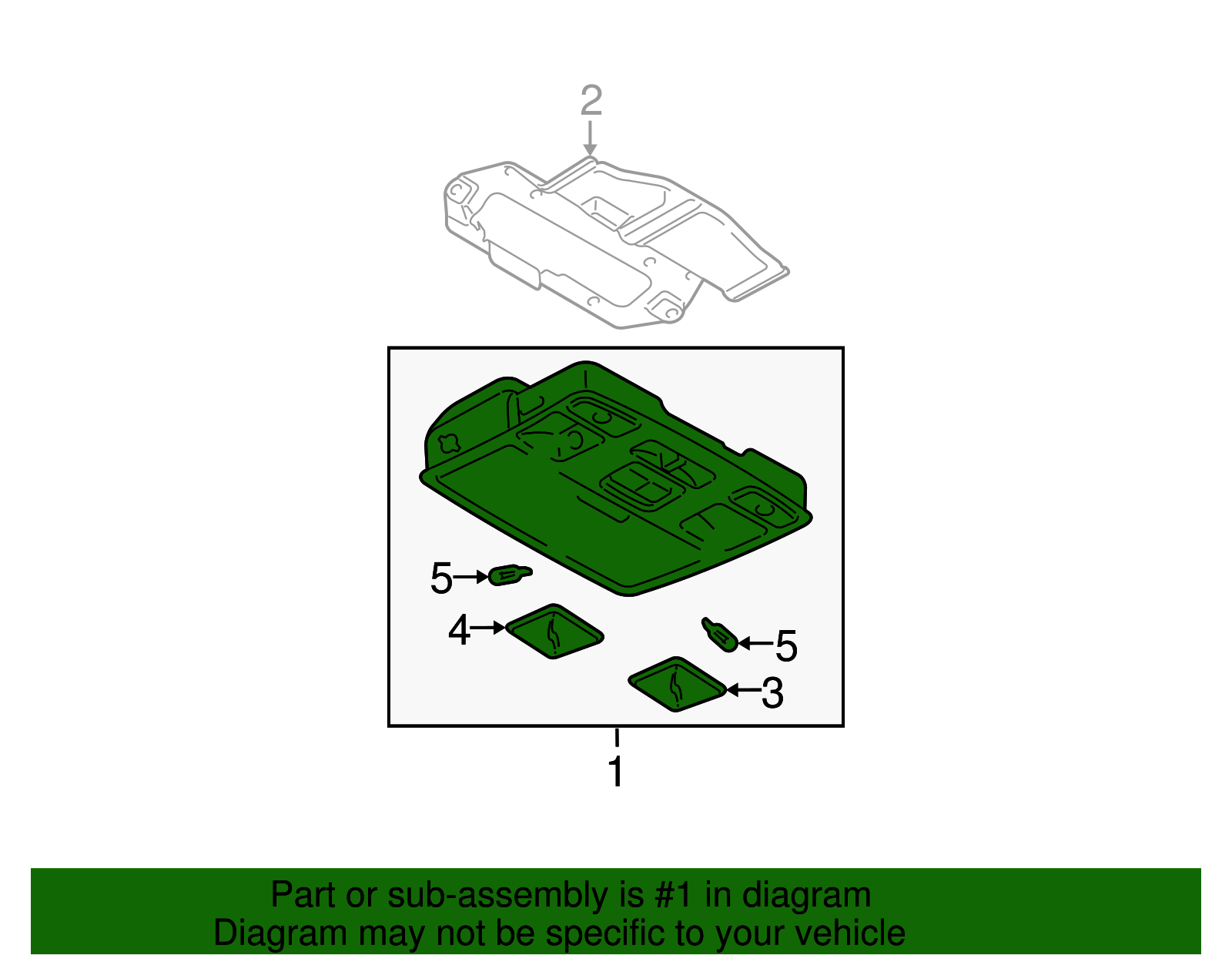 2

5

4

5

3

1

Part or sub-assembly is #1 in diagram
Diagram may not be specific to your vehicle