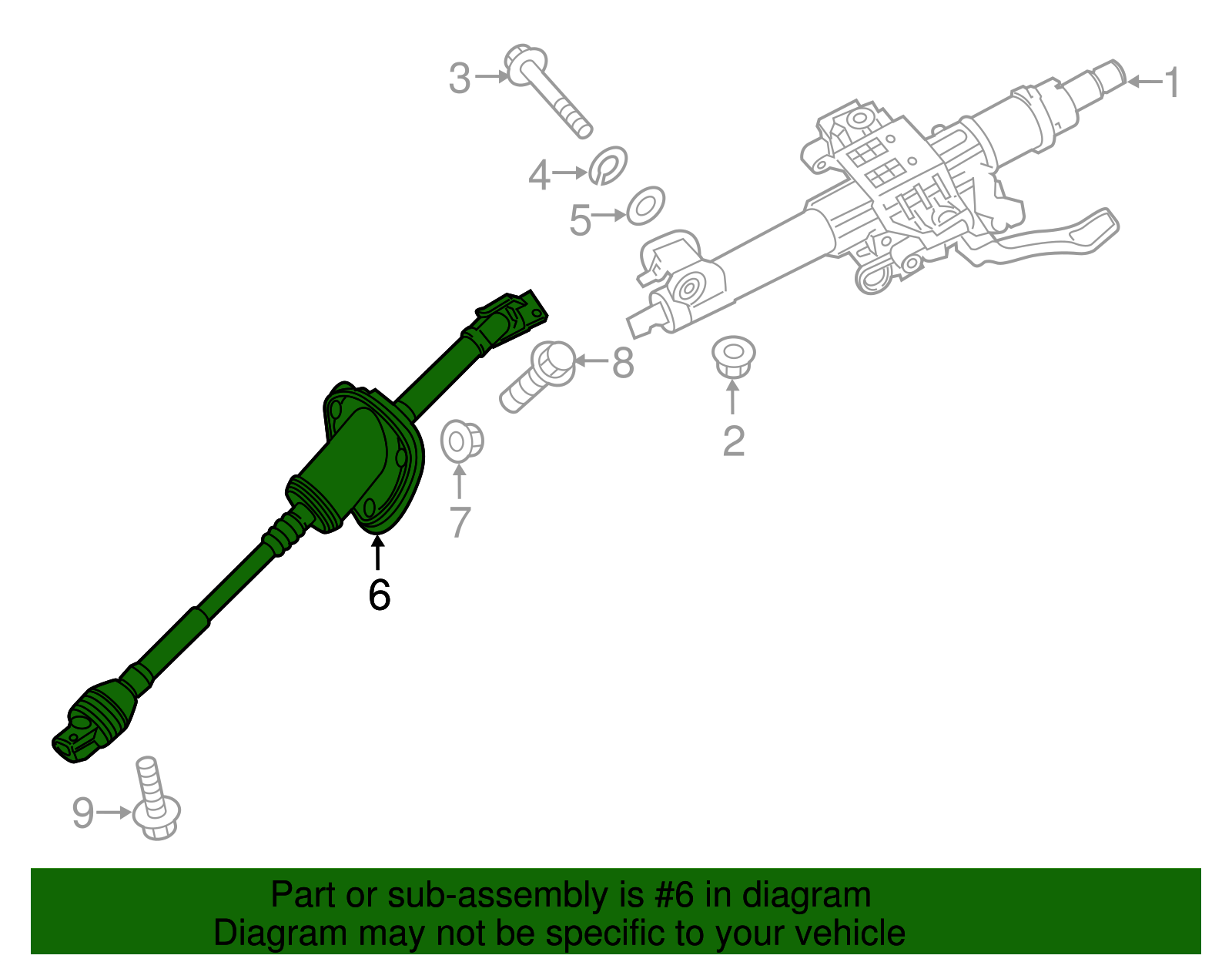 3
1
4
5
8
2
7
6
9

Part or sub-assembly is #6 in diagram
Diagram may not be specific to your vehicle