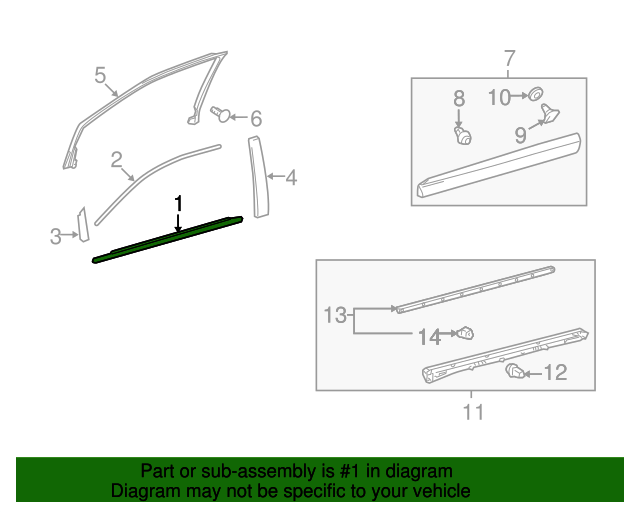 5
6
2
4
1
3
7
8
10
9
13
14
12
11

Part or sub-assembly is #1 in diagram
Diagram may not be specific to your vehicle