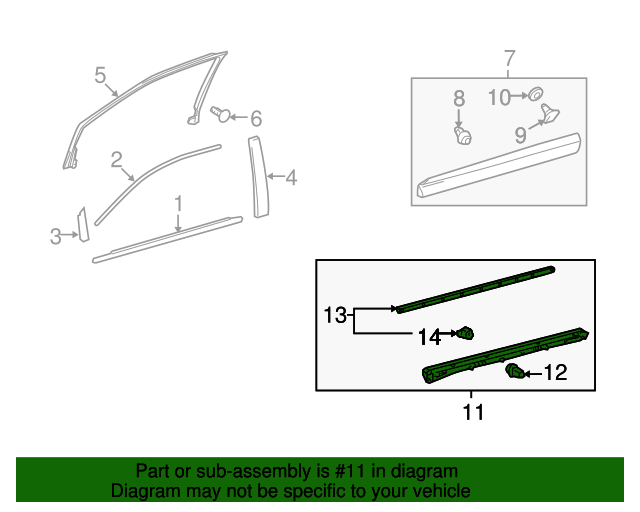 5
6
2
4
1
3
7
8
10
9
13
14
12
11

Part or sub-assembly is #11 in diagram
Diagram may not be specific to your vehicle