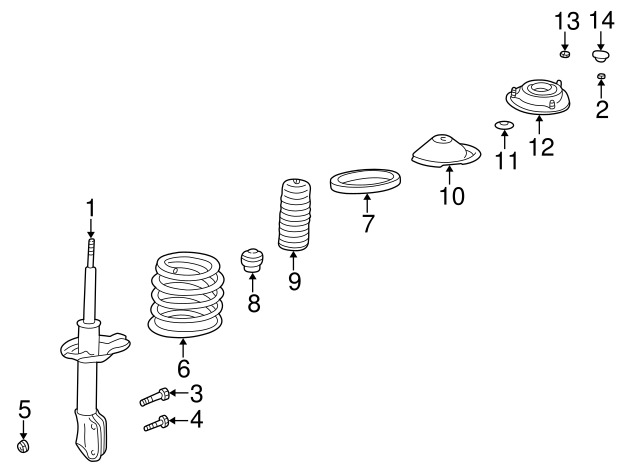 13
14
2
12
11
10
7
9
8
1
6
3
4
5