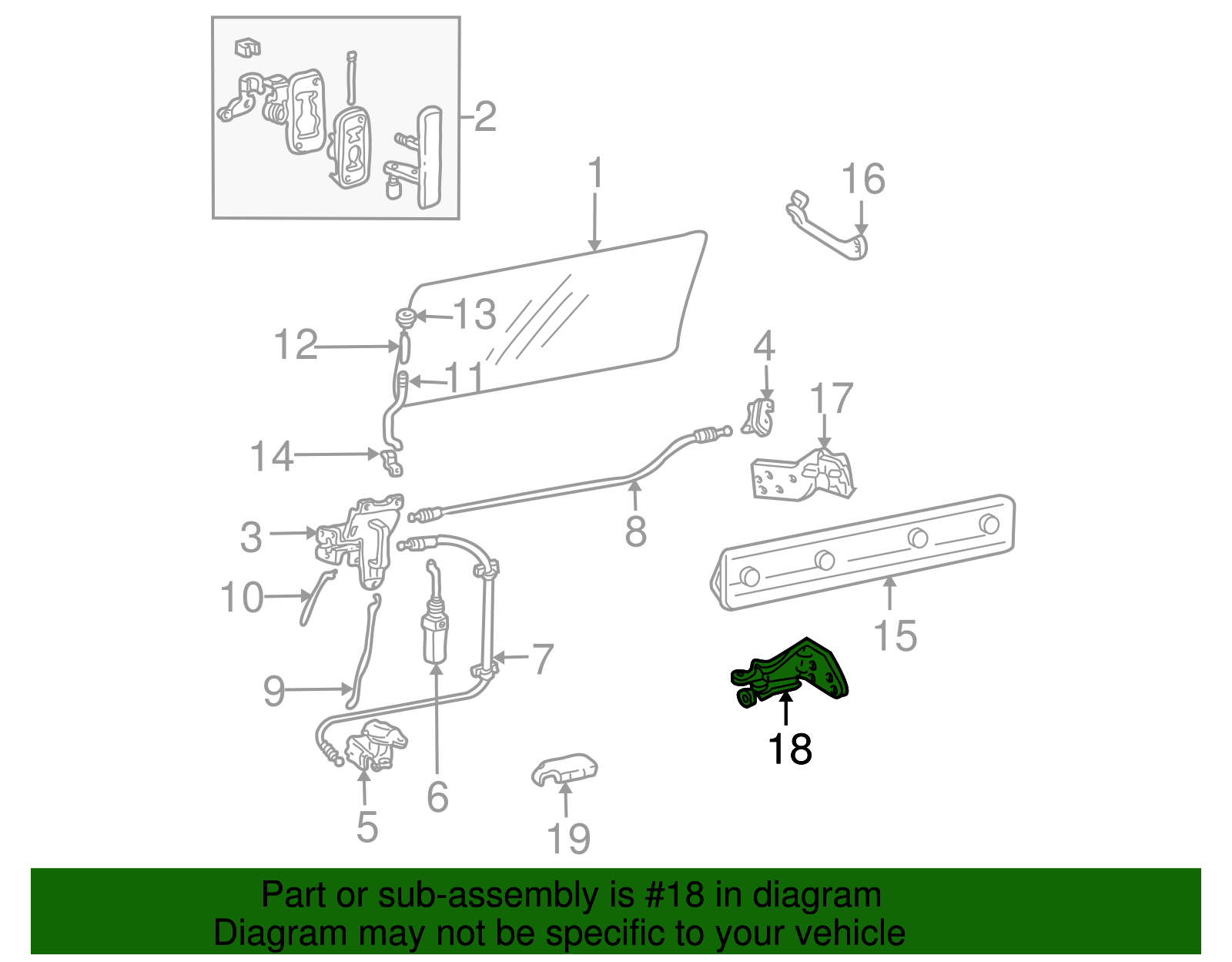 2
1
16
13
12
11
4
17
14
8
3
10
15
7
9
18
6
5
19

Part or sub-assembly is #18 in diagram
Diagram may not be specific to your vehicle