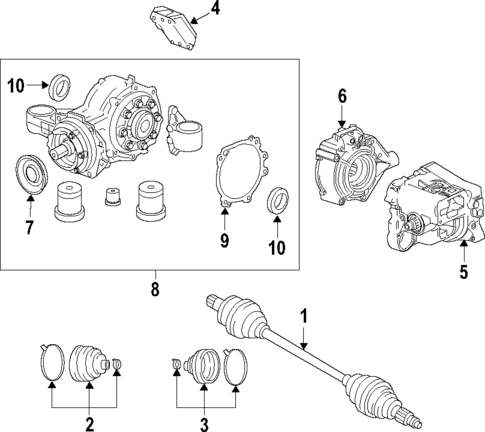 4
10
6
7
9
10
5
8
1
2
3